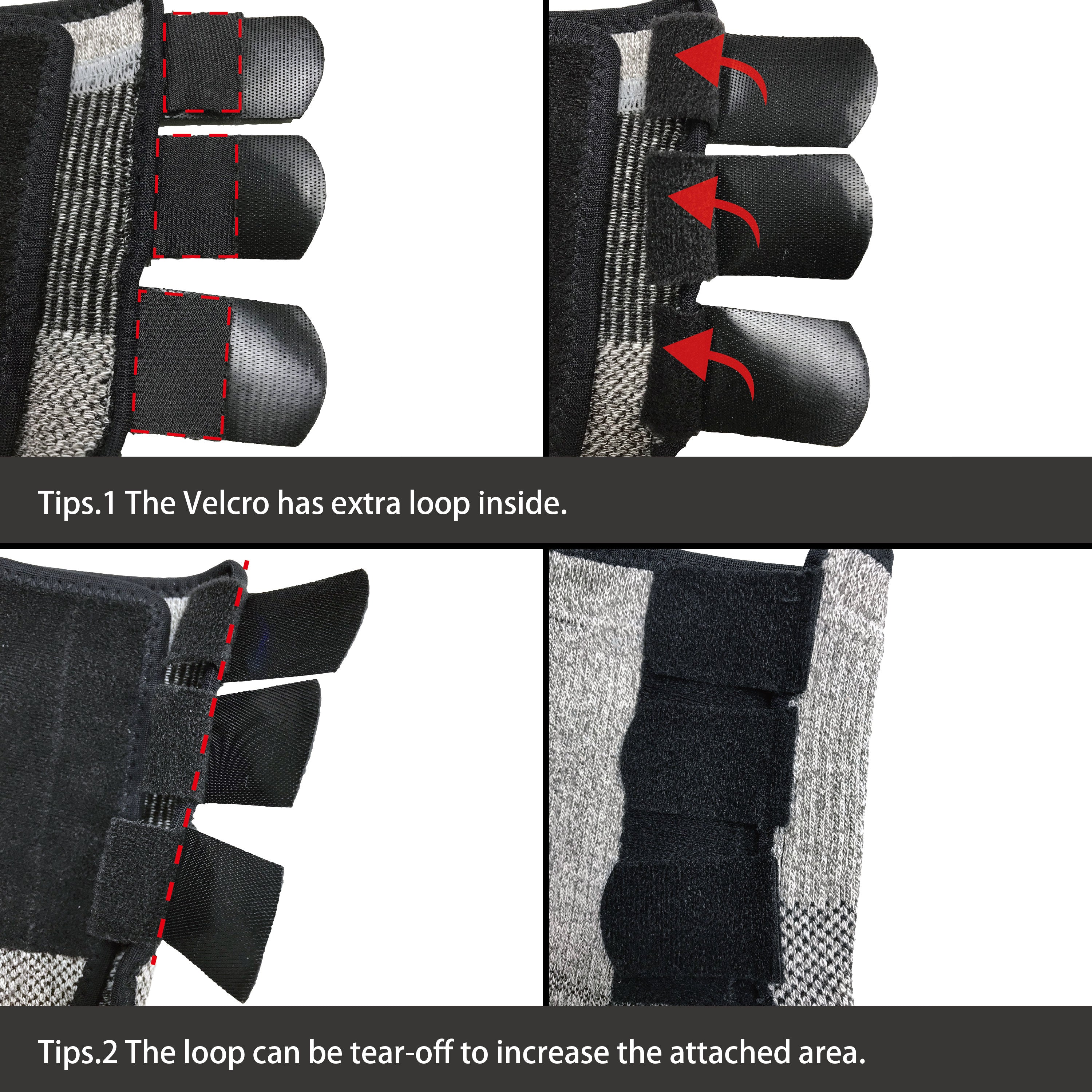 Tips.1 The Velcro has extra loop inside.

Tips.2 The loop can be tear-off to increase the attached area.